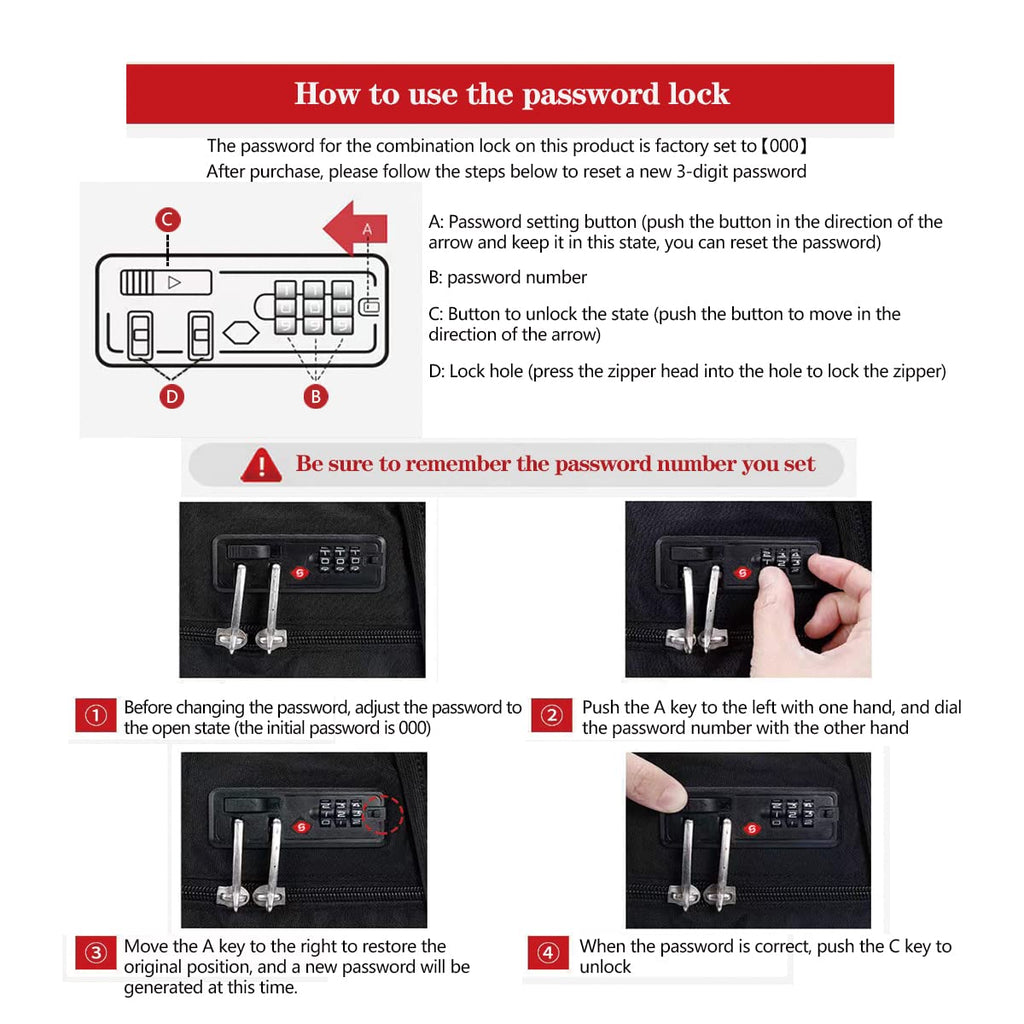 How to use the password lock

The password for the combination lock on this product is factory set to【000】
After purchase, please follow the steps below to reset a new 3-digit password

C

A

D

B

A: Password setting button (push the button in the direction of the arrow and keep it in this state, you can reset the password)

B: password number

C: Button to unlock the state (push the button to move in the direction of the arrow)

D: Lock hole (press the zipper head into the hole to lock the zipper)

Be sure to remember the password number you set

① Before changing the password, adjust the password to the open state (the initial password is 000)

② Push the A key to the left with one hand, and dial the password number with the other hand

③ Move the A key to the right to restore the original position, and a new password will be generated at this time.

④ When the password is correct, push the C key to unlock